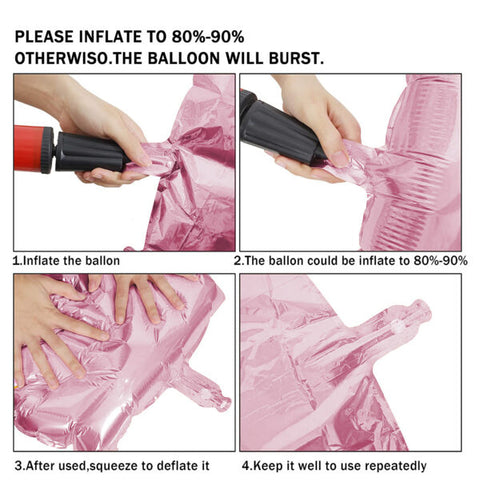 PLEASE INFLATE TO 80%-90%
OTHERWISO.THE BALLOON WILL BURST.

1.Inflate the ballon

2.The ballon could be inflate to 80%-90%

3.After used,squeeze to deflate it

4.Keep it well to use repeatedly